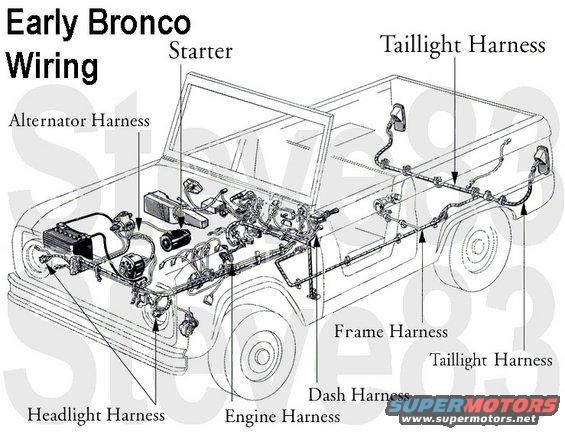 Early Bronco Wiring

Starter

Taillight Harness

Alternator Harness

Frame Harness

Taillight Harness

Dash Harness

Headlight Harness

Engine Harness

Steve83

Steve83

SUPERMOTORS
www.supermotors.net